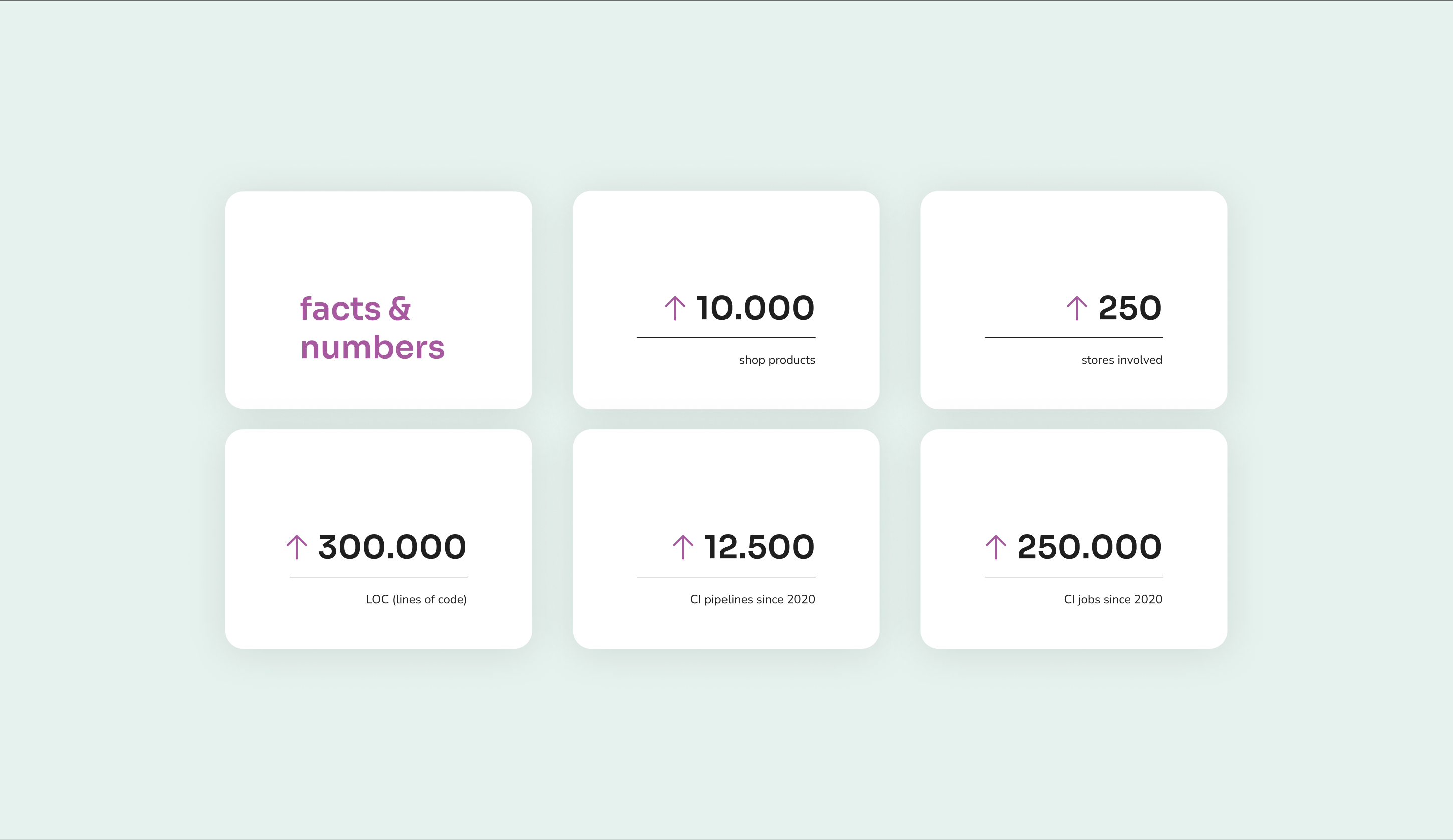 facts & numbers

↑ 10.000

shop products

↑ 250

stores involved

↑ 300.000

LOC (lines of code)

↑ 12.500

CI pipelines since 2020

↑ 250.000

CI jobs since 2020